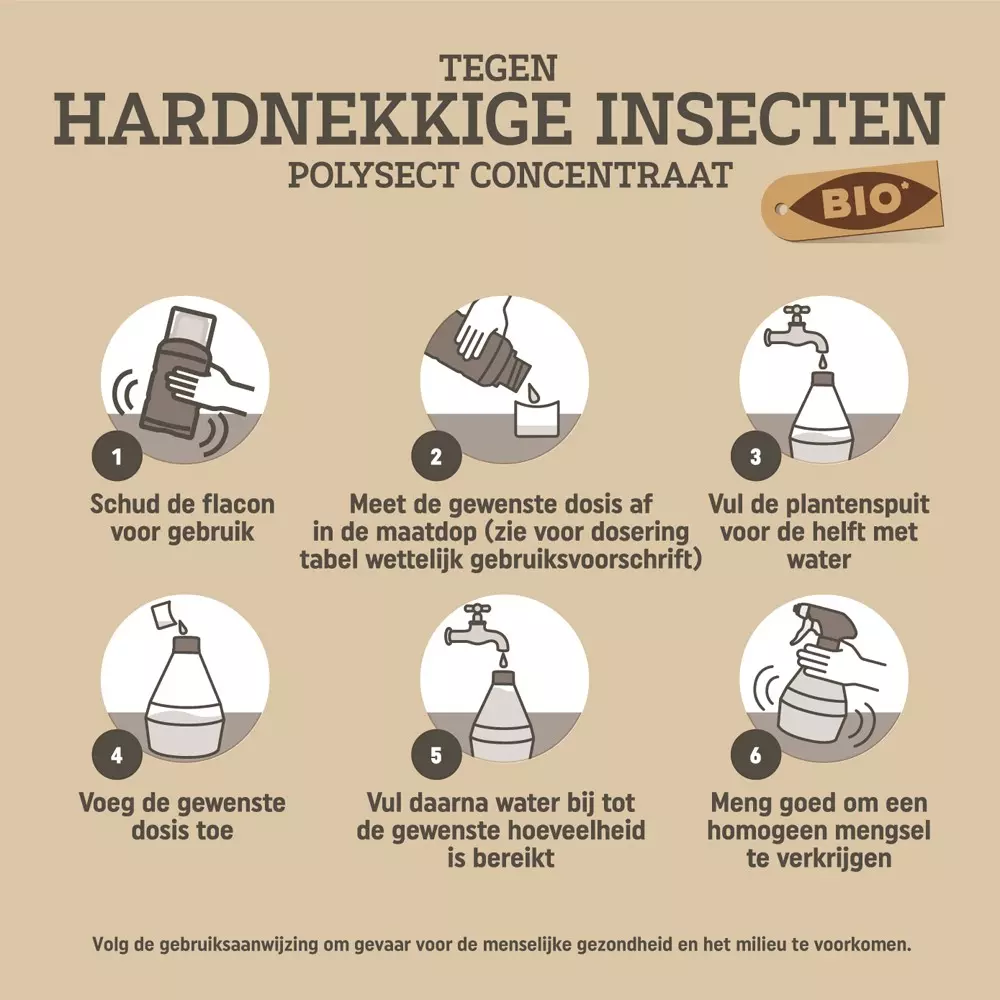 TEGEN
HARDNEKKIGE INSECTEN
POLYSECT CONCENTRAAT

BIO*

1
Schud de flacon voor gebruik

2
Meet de gewenste dosis af in de maatdop (zie voor dosering tabel wettelijk gebruiksvoorschrift)

3
Vul de plantenspuit voor de helft met water

4
Voeg de gewenste dosis toe

5
Vul daarna water bij tot de gewenste hoeveelheid is bereikt

6
Meng goed om een homogeen mengsel te verkrijgen

Volg de gebruiksaanwijzing om gevaar voor de menselijke gezondheid en het milieu te voorkomen.